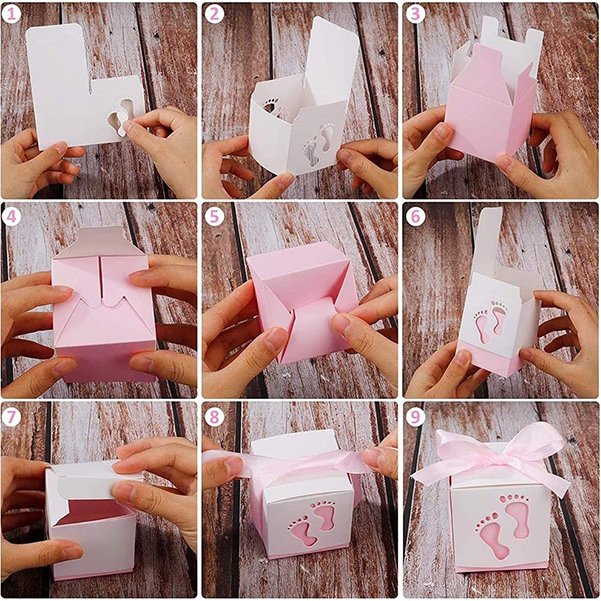 1
2
3
4
5
6
7
8
9